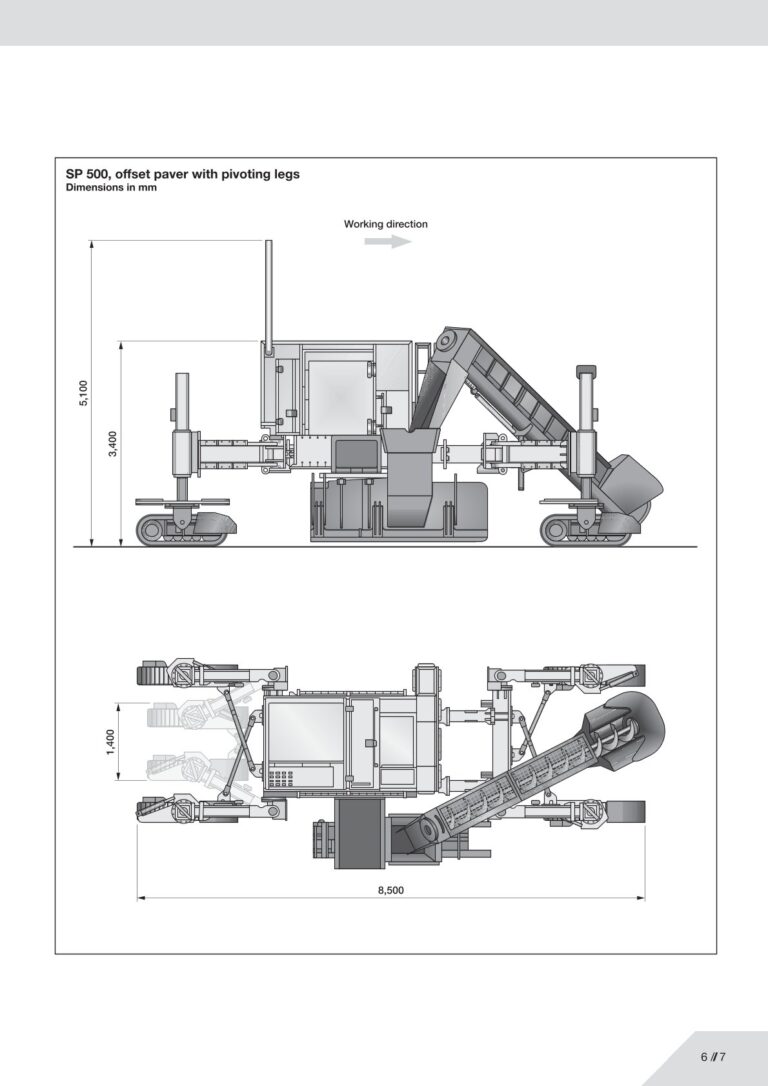 SP 500, offset paver with pivoting legs
Dimensions in mm

Working direction

5,100

3,400

1,400

8,500

6 // 7